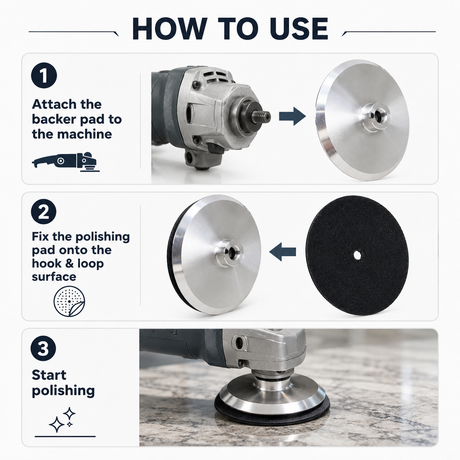 HOW TO USE

1
Attach the backer pad to the machine

2
Fix the polishing pad onto the hook & loop surface

3
Start polishing