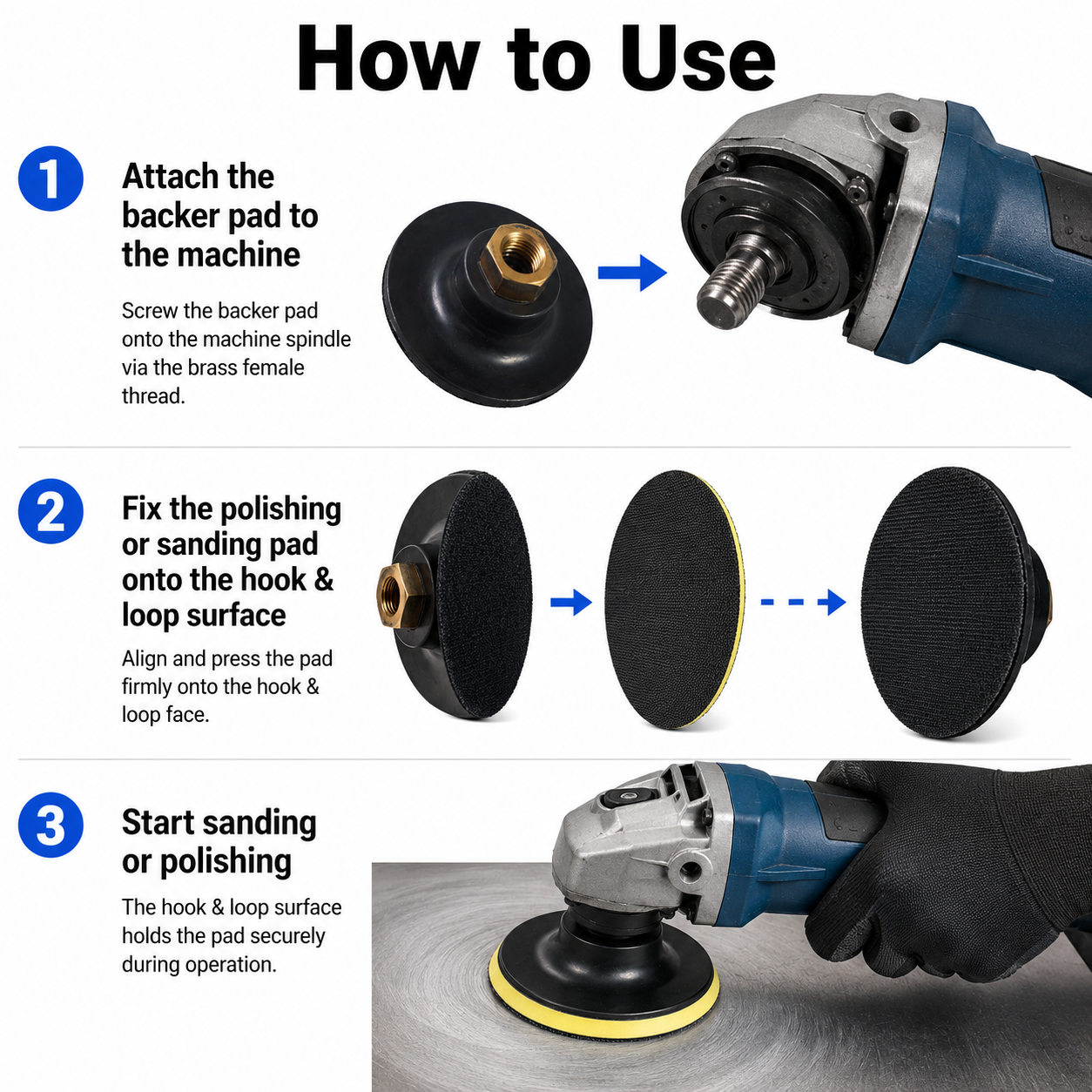 How to Use

1

Attach the backer pad to the machine

Screw the backer pad onto the machine spindle via the brass female thread.

2

Fix the polishing or sanding pad onto the hook & loop surface

Align and press the pad firmly onto the hook & loop face.

3

Start sanding or polishing

The hook & loop surface holds the pad securely during operation.