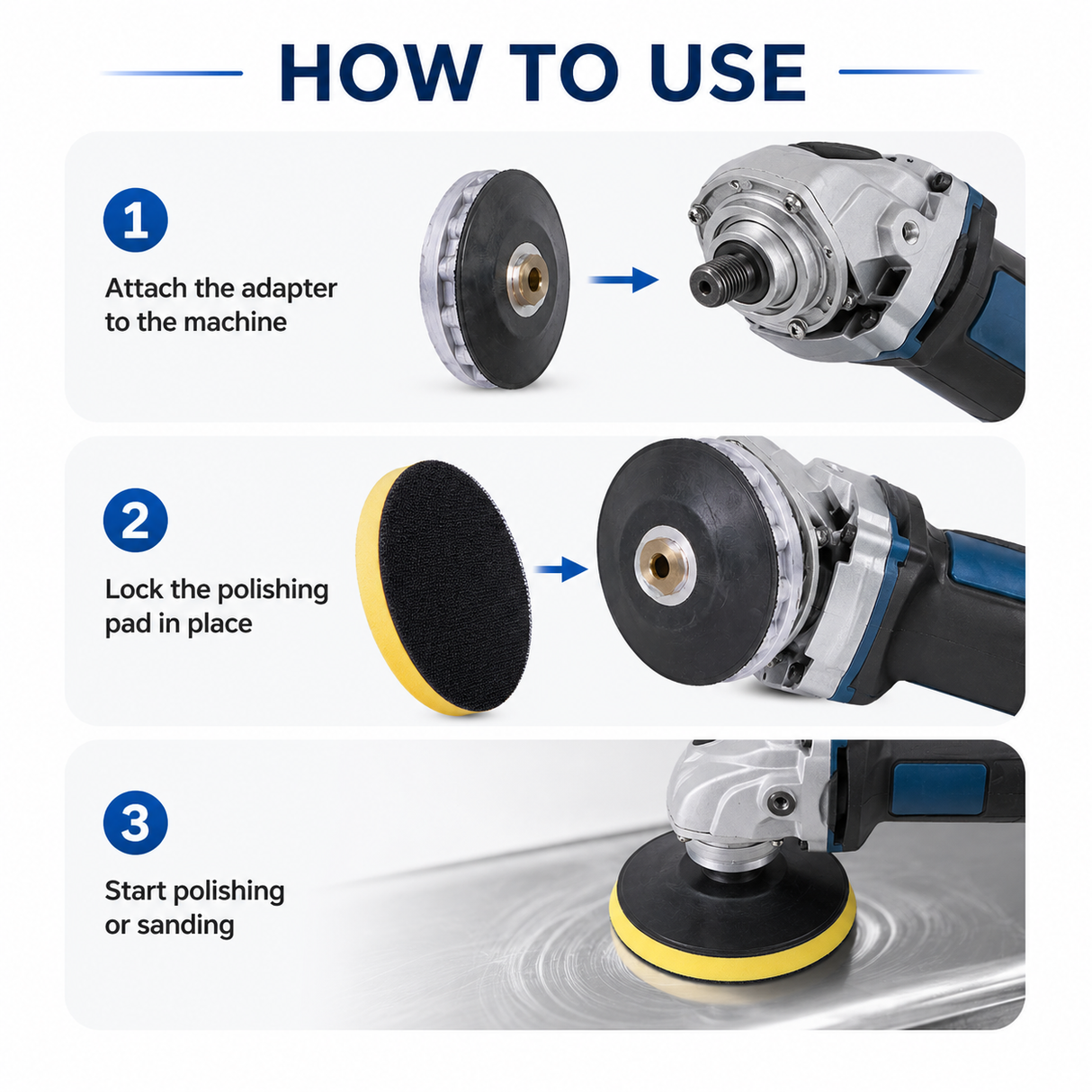 HOW TO USE

1

Attach the adapter to the machine

2

Lock the polishing pad in place

3

Start polishing or sanding